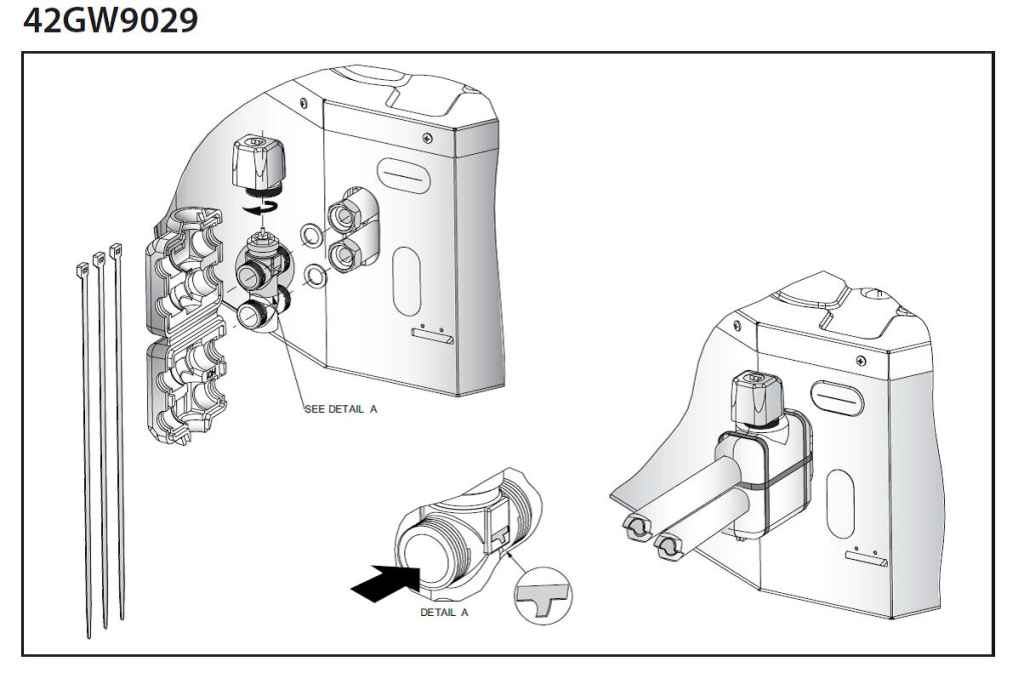 42GW9029

SEE DETAIL A

DETAIL A