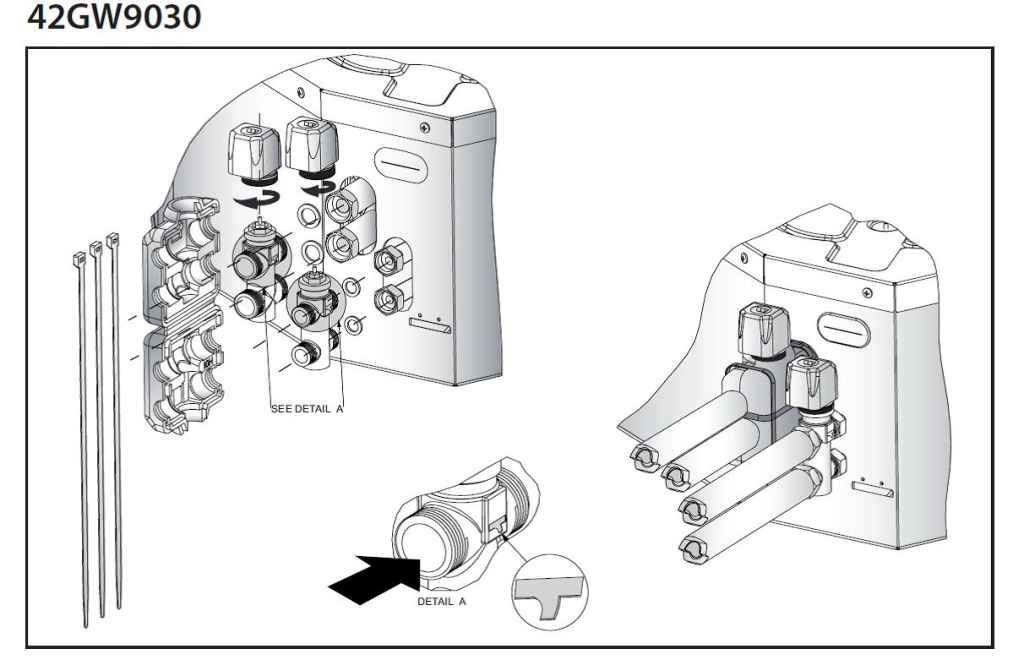 42GW9030

SEE DETAIL A

DETAIL A