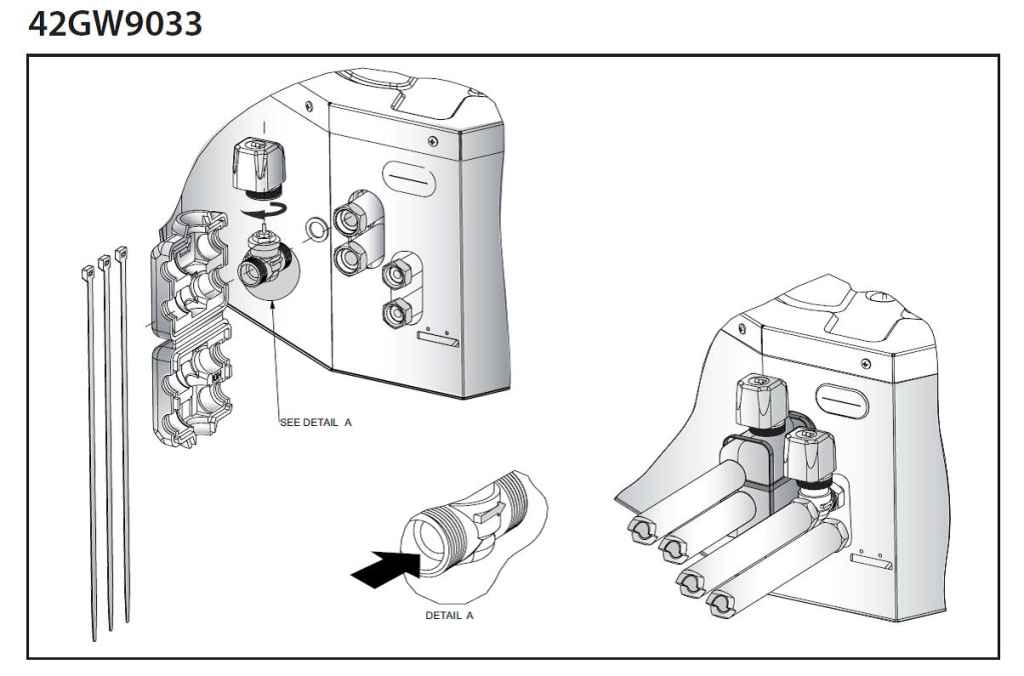 42GW9033

SEE DETAIL A

DETAIL A