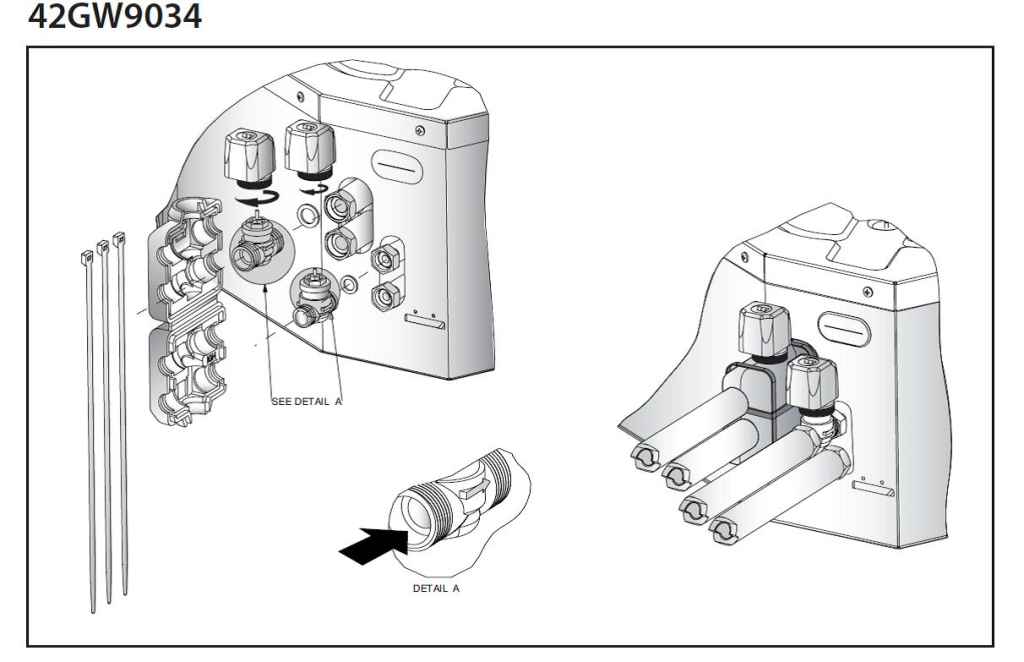 42GW9034

SEE DETAIL A

DETAIL A