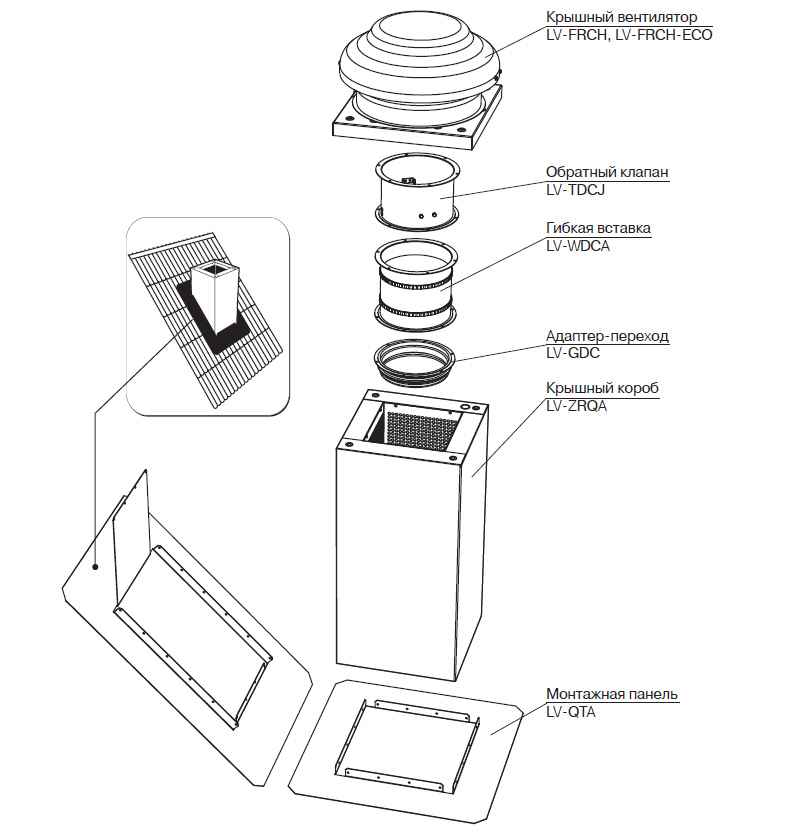 Крышный вентилятор
LV-FRCH, LV-FRCH-ECO

Обратный клапан
LV-TDCJ

Гибкая вставка
LV-WDCA

Адаптер-переход
LV-GDC

Крышный короб
LV-ZRQA

Монтажная панель
LV-QTA