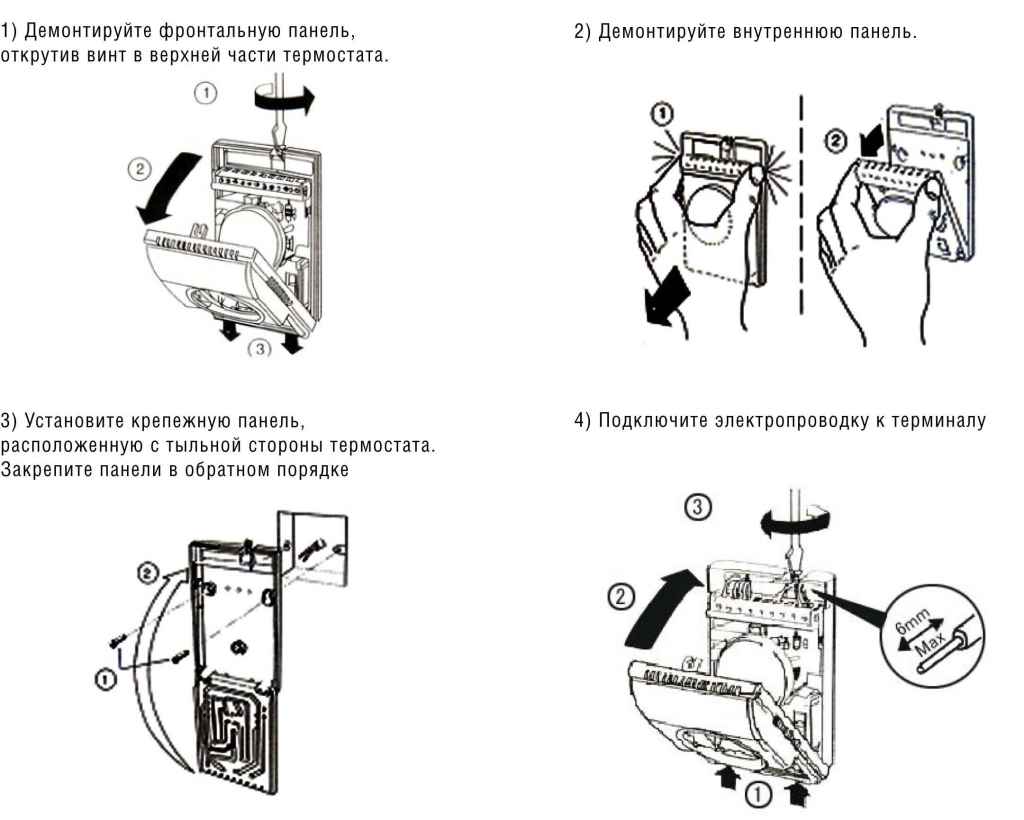 1) Демонтируйте фронтальную панель, открутив винт в верхней части термостата.

①

②

③

2) Демонтируйте внутреннюю панель.

①

②

3) Установите крепежную панель, расположенную с тыльной стороны термостата. Закрепите панели в обратном порядке

②

①

4) Подключите электропроводку к терминалу

③

②

6mm Max

①