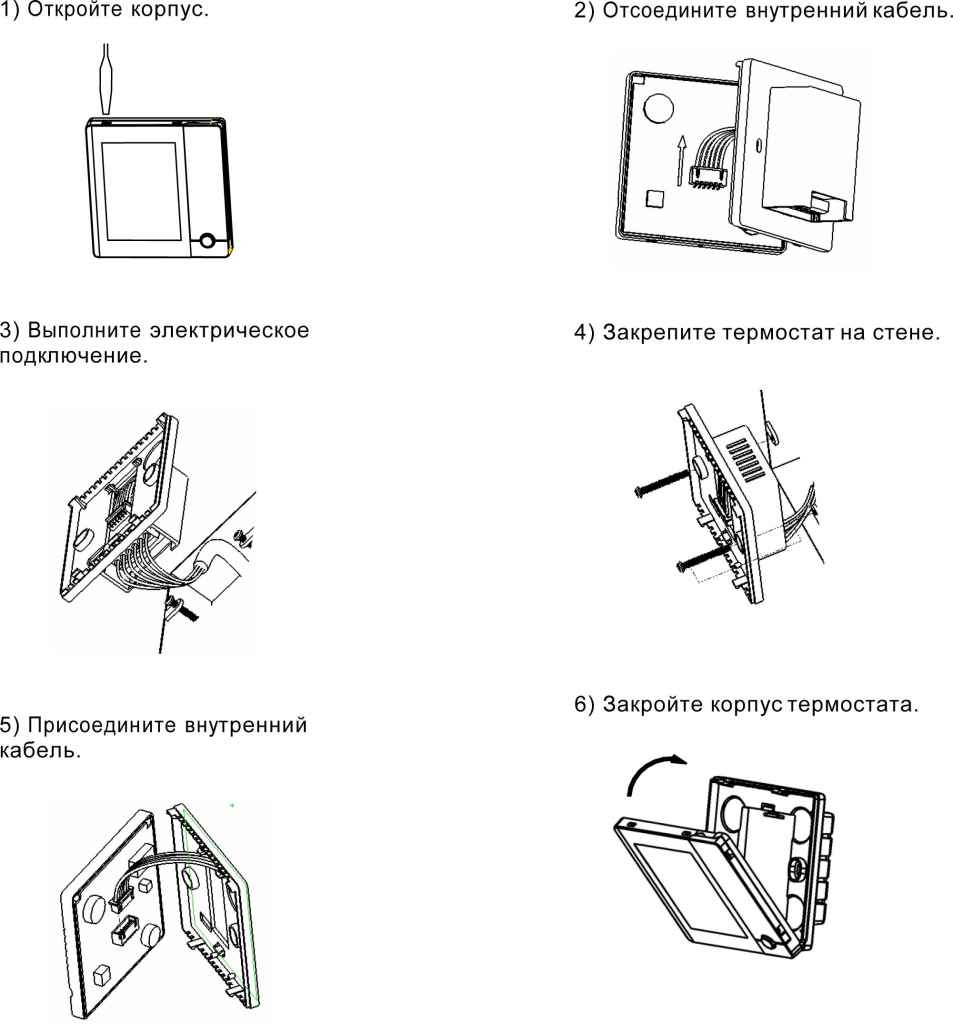 1) Откройте корпус.

2) Отсоедините внутренний кабель.

3) Выполните электрическое подключение.

4) Закрепите термостат на стене.

5) Присоедините внутренний кабель.

6) Закройте корпус термостата.